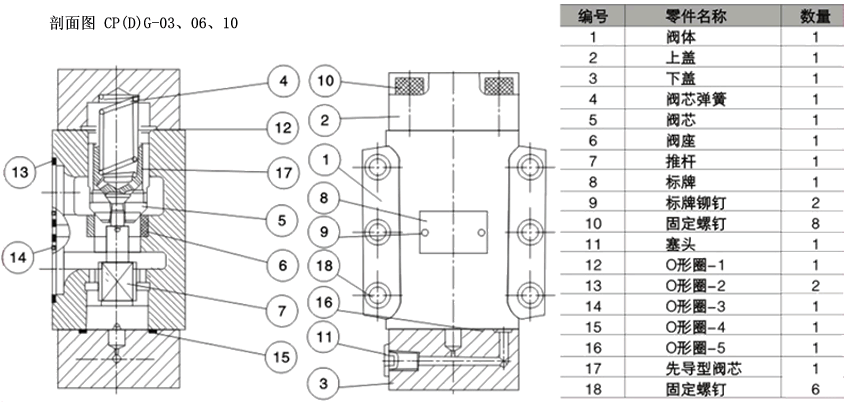 剖面图 CP(D)G-03、06、10

4
12
13
17
5
14
6
7
15
10
2
1
8
9
18
16
11
3

| 编号 | 零件名称 | 数量 |
|---|---|---|
| 1 | 阀体 | 1 |
| 2 | 上盖 | 1 |
| 3 | 下盖 | 1 |
| 4 | 阀芯弹簧 | 1 |
| 5 | 阀芯 | 1 |
| 6 | 阀座 | 1 |
| 7 | 推杆 | 1 |
| 8 | 标牌 | 1 |
| 9 | 标牌铆钉 | 2 |
| 10 | 固定螺钉 | 8 |
| 11 | 塞头 | 1 |
| 12 | O形圈-1 | 1 |
| 13 | O形圈-2 | 2 |
| 14 | O形圈-3 | 1 |
| 15 | O形圈-4 | 1 |
| 16 | O形圈-5 | 1 |
| 17 | 先导型阀芯 | 1 |
| 18 | 固定螺钉 | 6 |